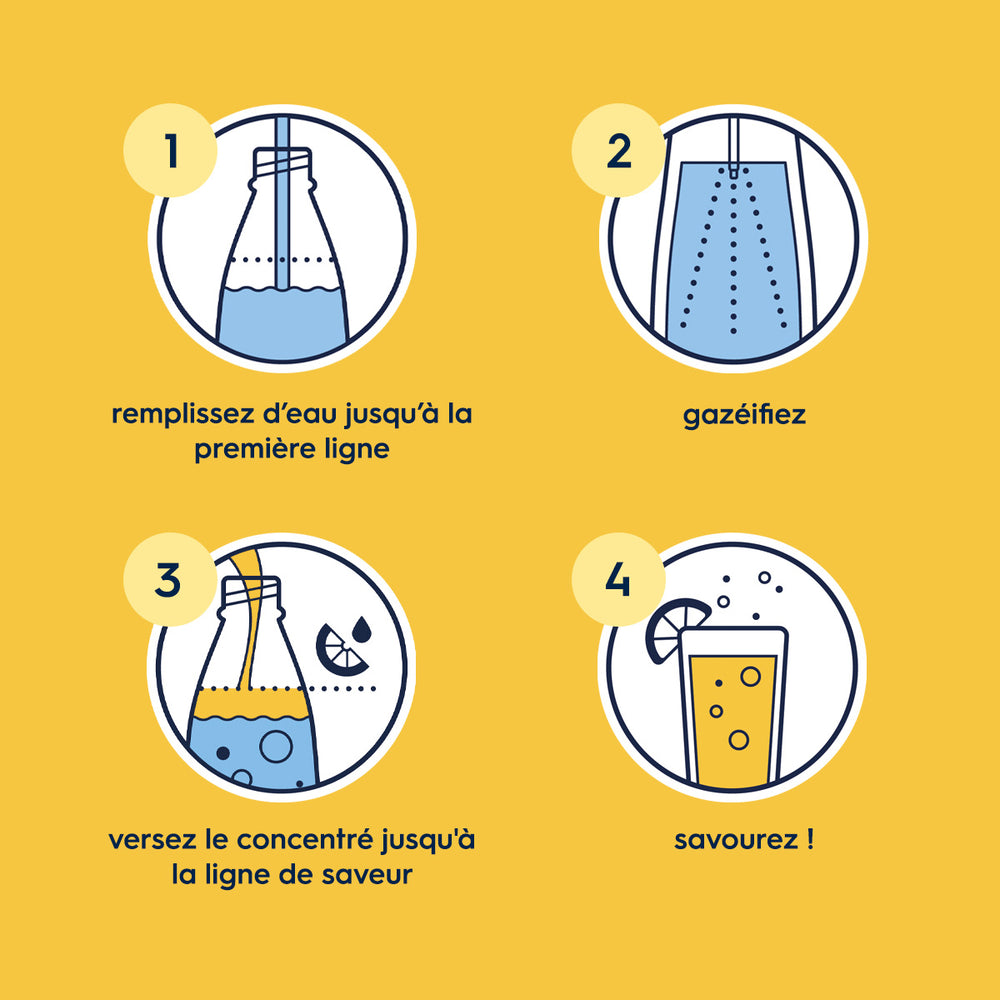 1

remplissez d’eau jusqu’à la première ligne

2

gazéifiez

3

versez le concentré jusqu'à la ligne de saveur

4

savourez !